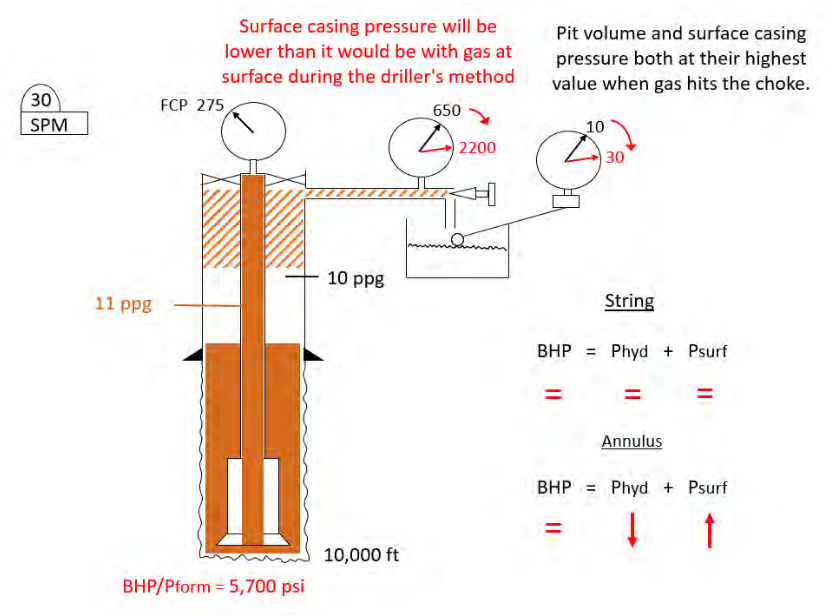 Surface casing pressure will be lower than it would be with gas at surface during the driller's method

Pit volume and surface casing pressure both at their highest value when gas hits the choke.

30
SPM

FCP 275

650
2200

10
30

10 ppg

11 ppg

String

BHP = Phyd + Psurf
= = =

Annulus

BHP = Phyd + Psurf
= ↓ ↑

10,000 ft

BHP/Pform = 5,700 psi