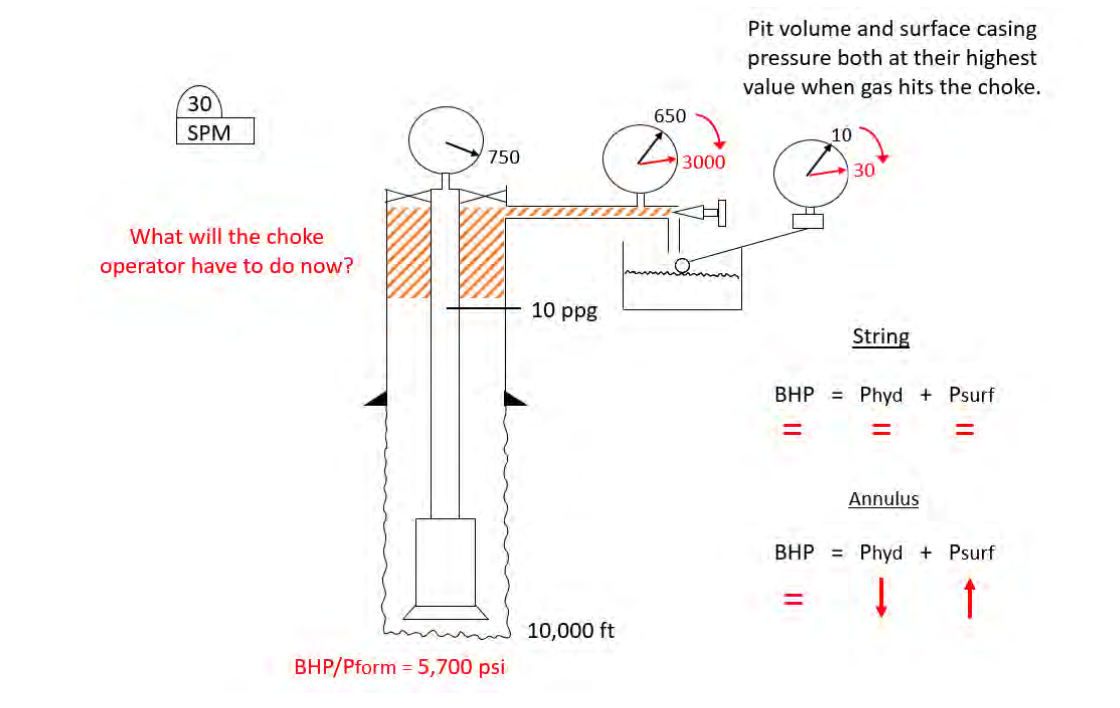 Pit volume and surface casing pressure both at their highest value when gas hits the choke.

30
SPM

750

650
3000

10
30

What will the choke operator have to do now?

10 ppg

String

BHP = Phyd + Psurf
= = =

Annulus

BHP = Phyd + Psurf
= ↓ ↑

10,000 ft

BHP/Pform = 5,700 psi