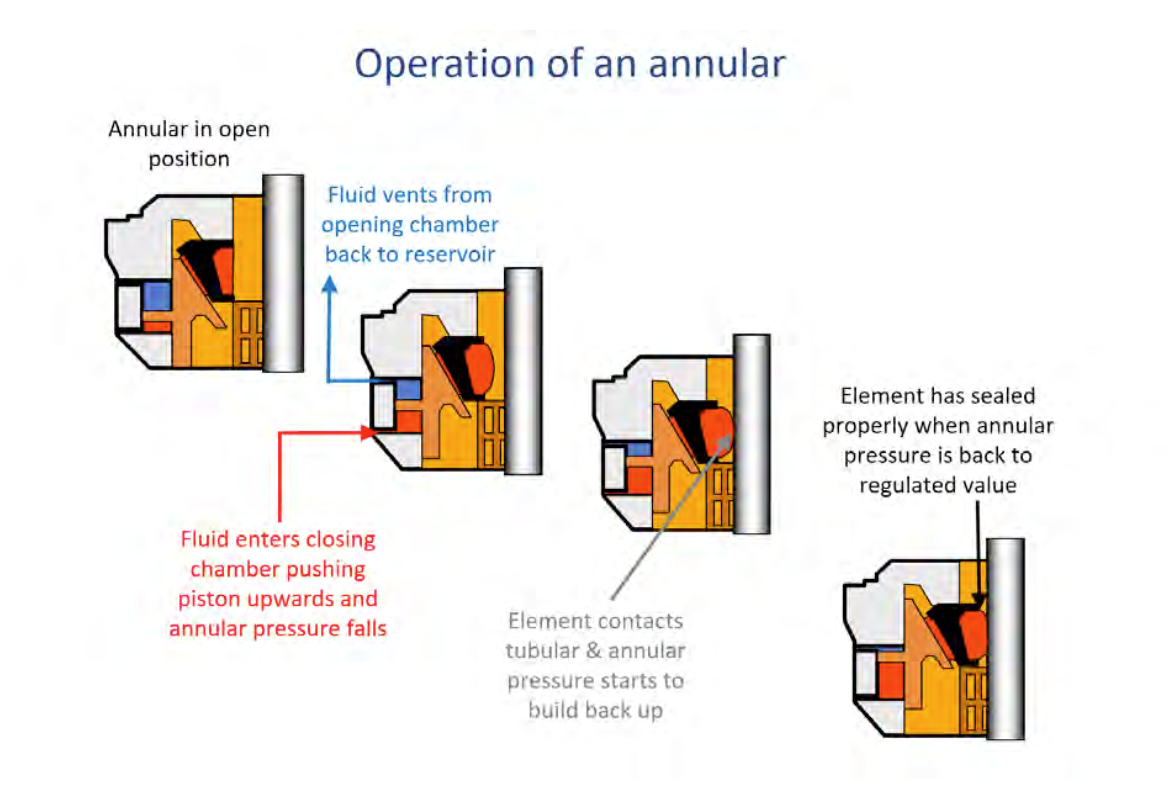 Operation of an annular

Annular in open position

Fluid vents from opening chamber back to reservoir

Fluid enters closing chamber pushing piston upwards and annular pressure falls

Element contacts tubular & annular pressure starts to build back up

Element has sealed properly when annular pressure is back to regulated value