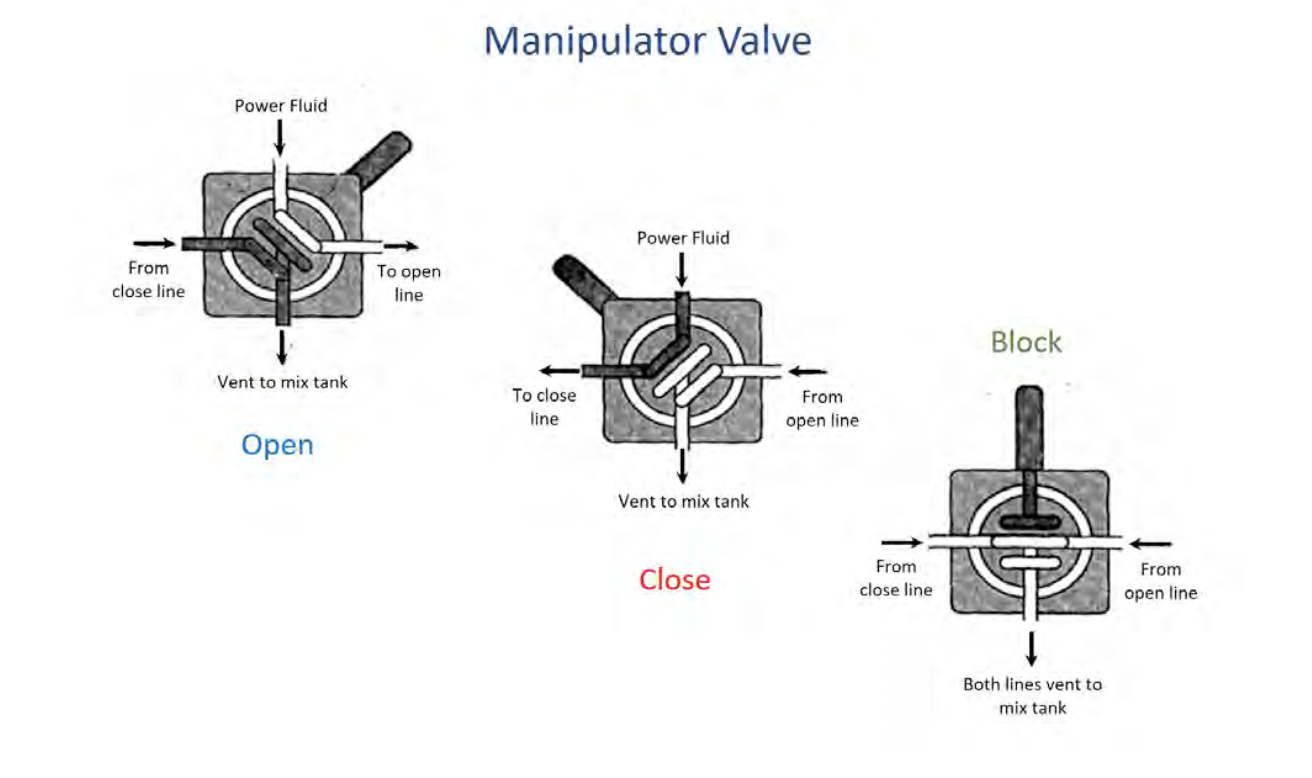 Manipulator Valve

Power Fluid

From close line

To open line

Vent to mix tank

Open

Power Fluid

To close line

From open line

Vent to mix tank

Close

Block

From close line

From open line

Both lines vent to mix tank