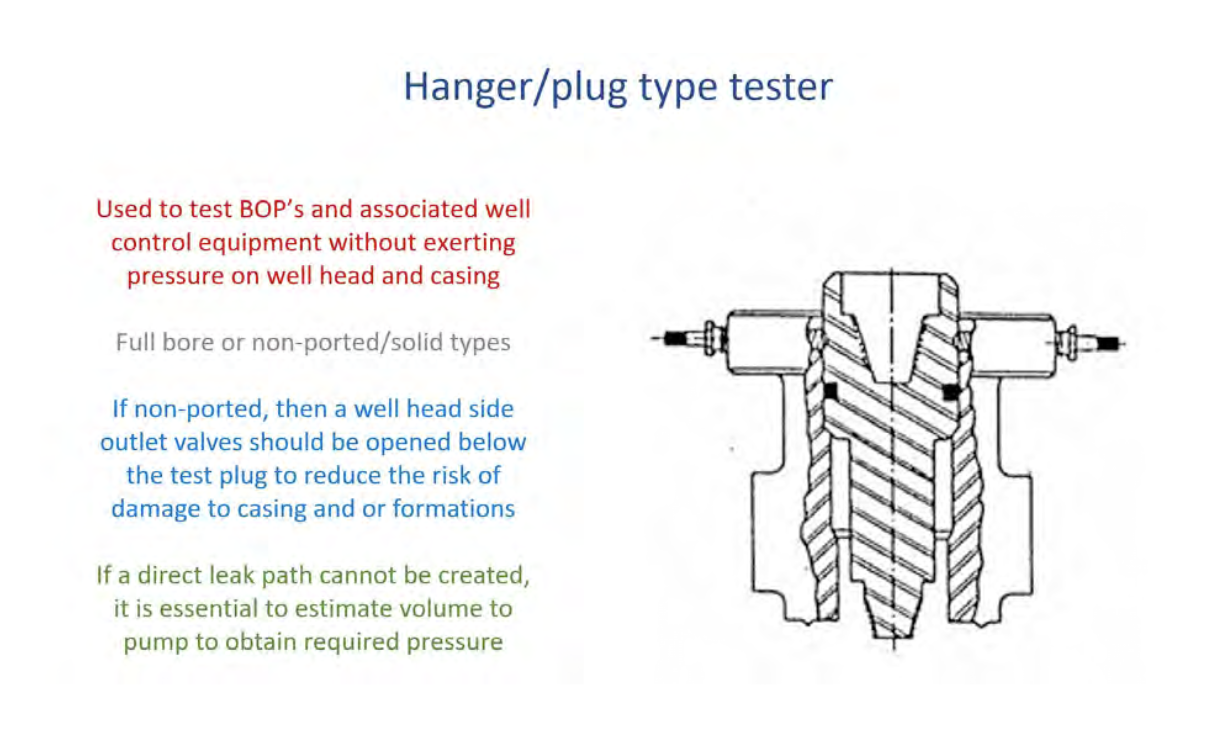 Hanger/plug type tester

Used to test BOP's and associated well control equipment without exerting pressure on well head and casing

Full bore or non-ported/solid types

If non-ported, then a well head side outlet valves should be opened below the test plug to reduce the risk of damage to casing and or formations

If a direct leak path cannot be created, it is essential to estimate volume to pump to obtain required pressure