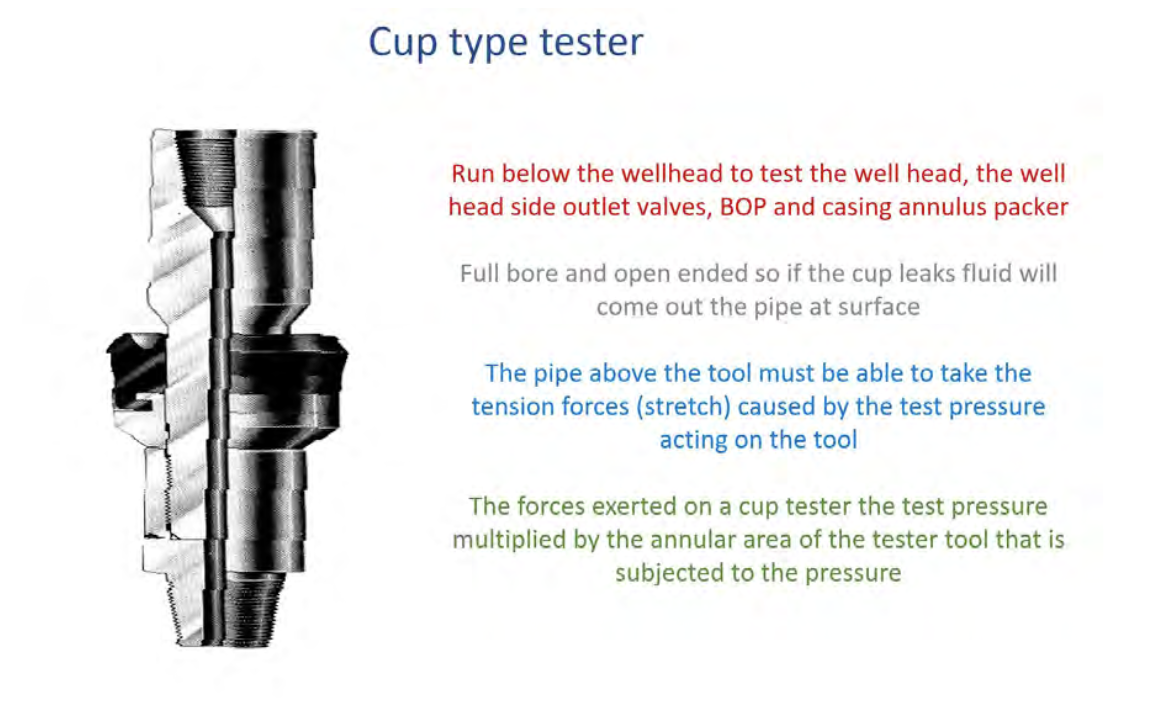 Cup type tester

Run below the wellhead to test the well head, the well head side outlet valves, BOP and casing annulus packer

Full bore and open ended so if the cup leaks fluid will come out the pipe at surface

The pipe above the tool must be able to take the tension forces (stretch) caused by the test pressure acting on the tool

The forces exerted on a cup tester the test pressure multiplied by the annular area of the tester tool that is subjected to the pressure